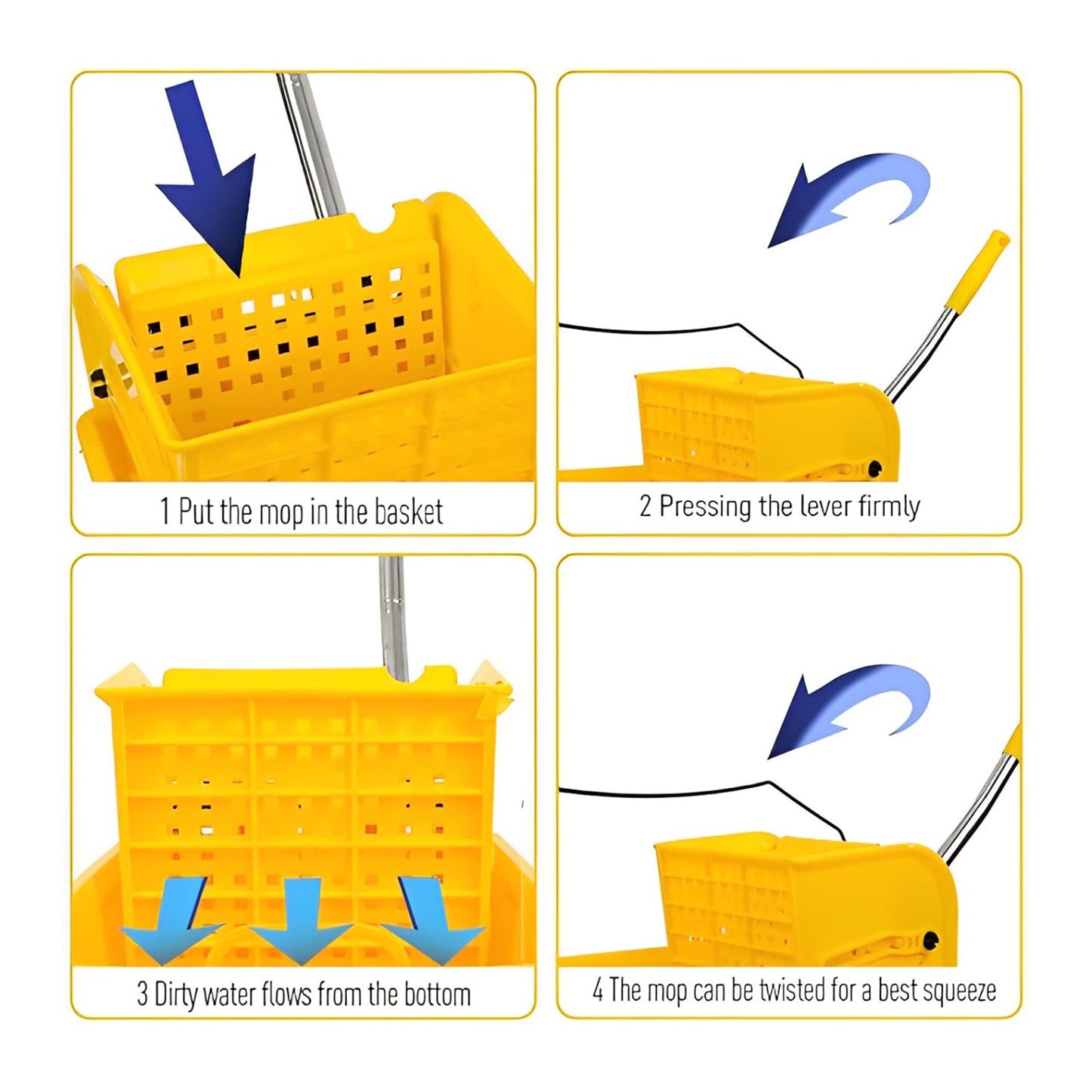 1 Put the mop in the basket

2 Pressing the lever firmly

3 Dirty water flows from the bottom

4 The mop can be twisted for a best squeeze